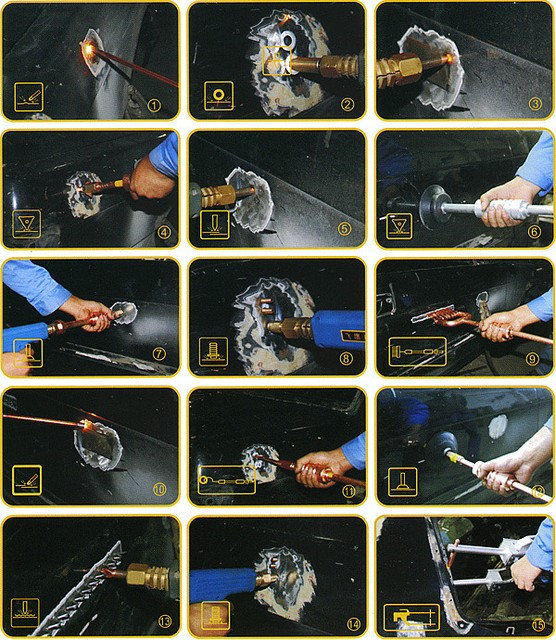 ①
②
③
④
⑤
⑥
⑦
⑧
⑨
⑩
⑪
⑫
⑬
⑭
⑮